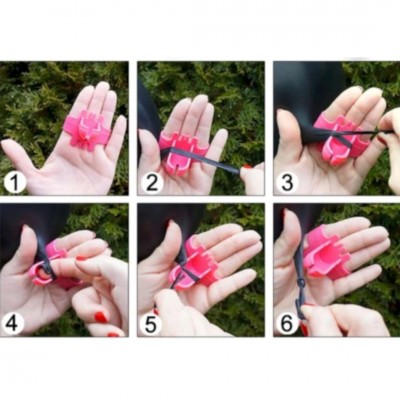 1
2
3
4
5
6